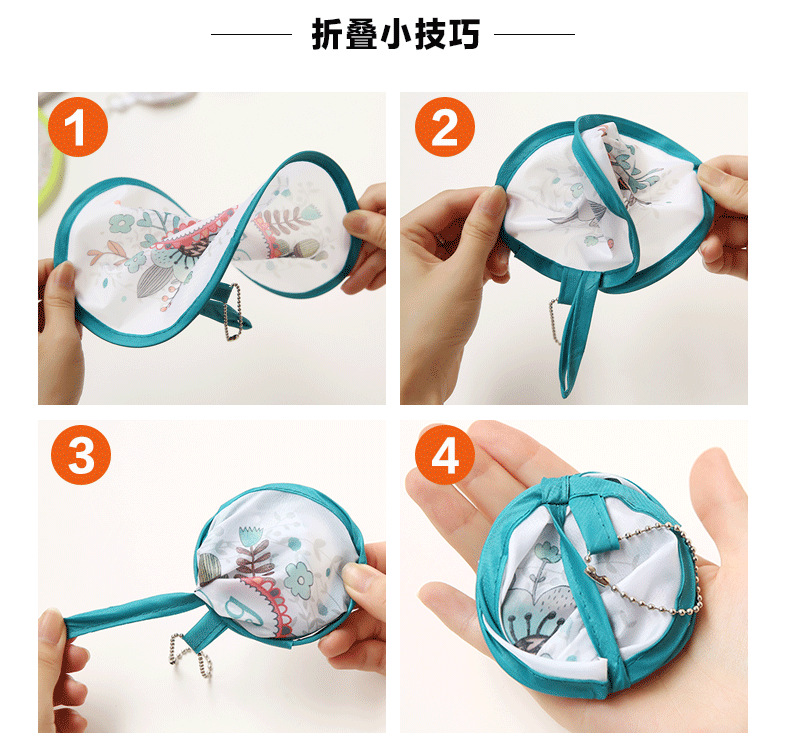 折叠小技巧

1

2

3

4