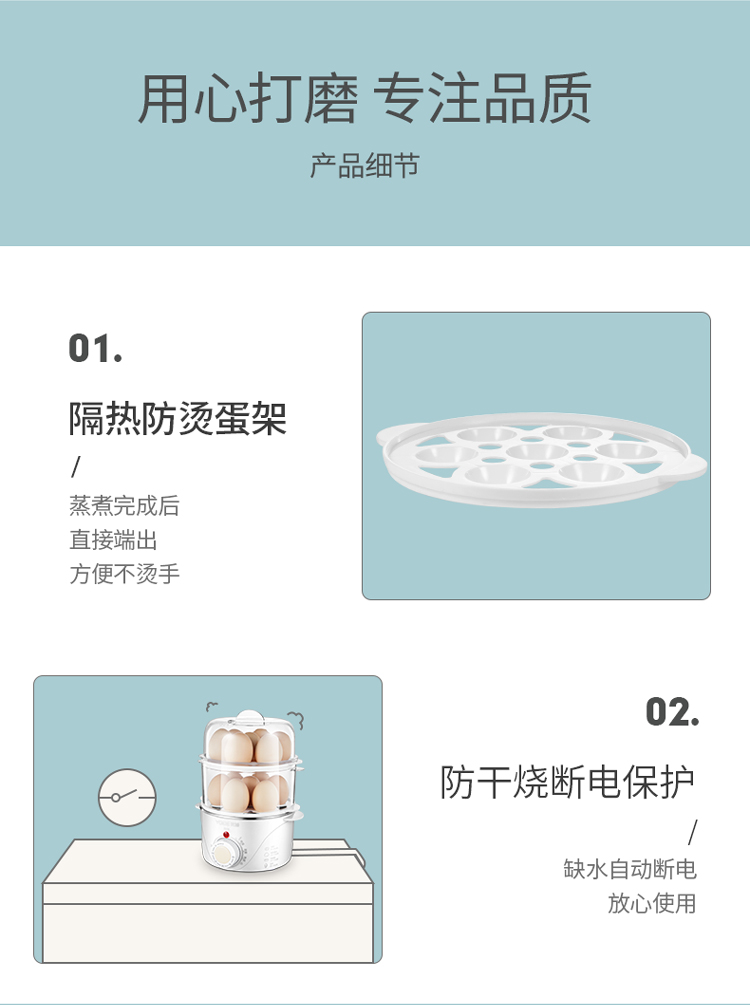 用心打磨 专注品质

产品细节

01.

隔热防烫蛋架

/

蒸煮完成后
直接端出
方便不烫手

02.

防干烧断电保护

/

缺水自动断电
放心使用