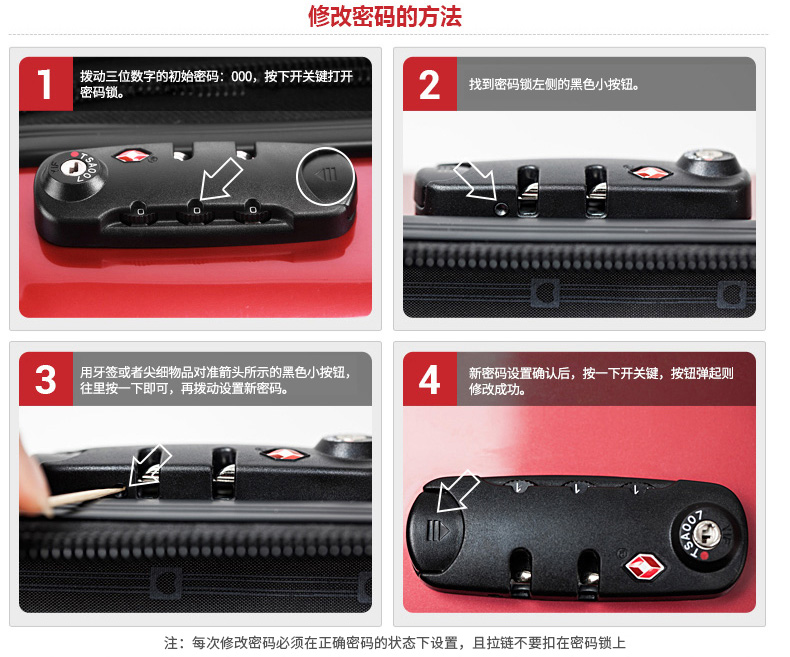 修改密码的方法

1
拨动三位数字的初始密码：000，按下开关键打开密码锁。

TSA007

2
找到密码锁左侧的黑色小按钮。

3
用牙签或者尖细物品对准箭头所示的黑色小按钮，往里按一下即可，再拨动设置新密码。

4
新密码设置确认后，按一下开关键，按钮弹起则修改成功。

TSA007

注：每次修改密码必须在正确密码的状态下设置，且拉链不要扣在密码锁上